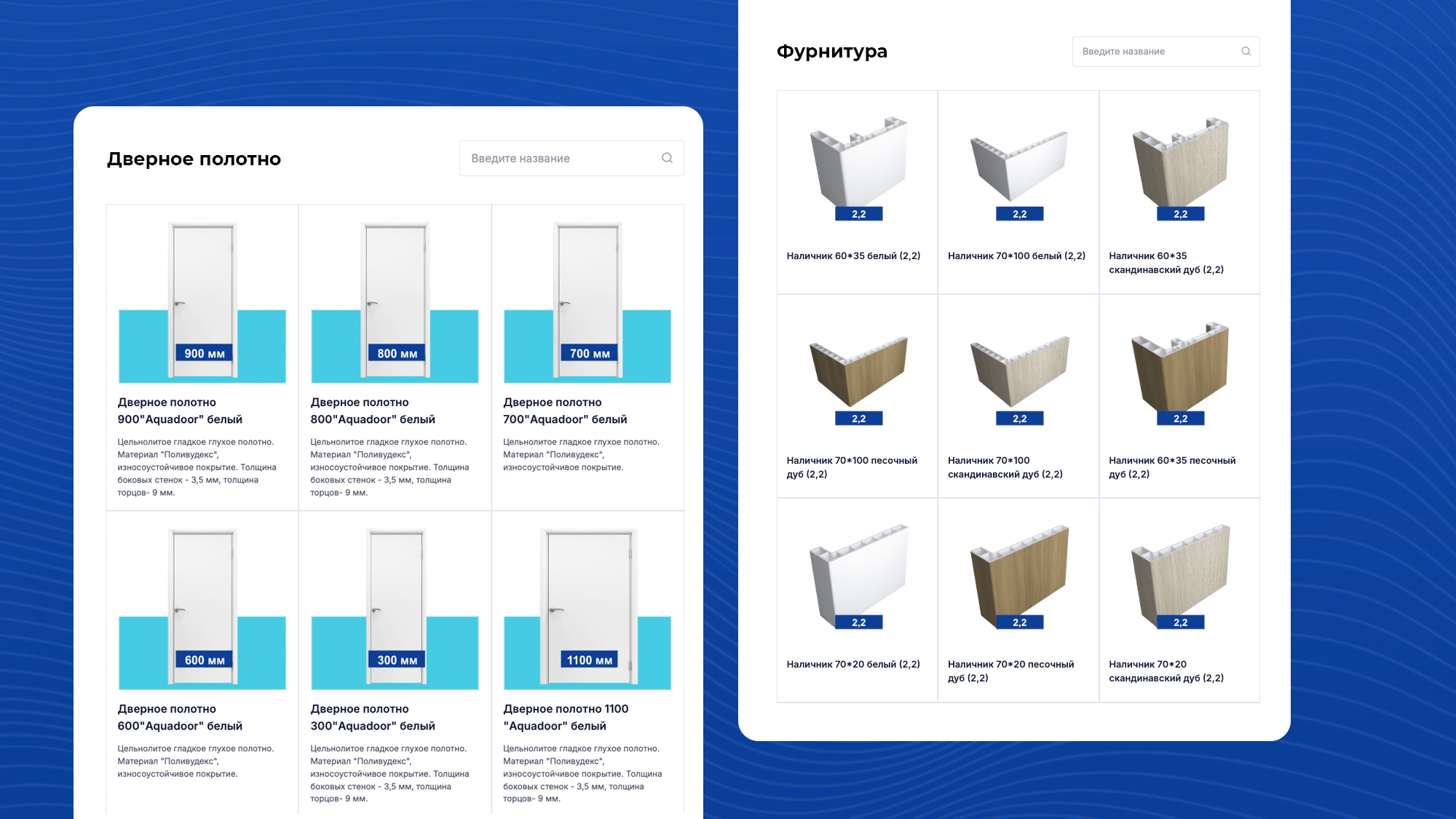 Дверное полотно

Введите название

900 мм

Дверное полотно 900"Aquadoor" белый

Цельнолитое гладкое глухое полотно. Материал "Поливудекс", износоустойчивое покрытие. Толщина боковых стенок - 3,5 мм, толщина торцов- 9 мм.

800 мм

Дверное полотно 800"Aquadoor" белый

Цельнолитое гладкое глухое полотно. Материал "Поливудекс", износоустойчивое покрытие. Толщина боковых стенок - 3,5 мм, толщина торцов- 9 мм.

700 мм

Дверное полотно 700"Aquadoor" белый

Цельнолитое гладкое глухое полотно. Материал "Поливудекс", износоустойчивое покрытие.

600 мм

Дверное полотно 600"Aquadoor" белый

Цельнолитое гладкое глухое полотно. Материал "Поливудекс", износоустойчивое покрытие.

300 мм

Дверное полотно 300"Aquadoor" белый

Цельнолитое гладкое глухое полотно. Материал "Поливудекс", износоустойчивое покрытие. Толщина боковых стенок - 3,5 мм, толщина торцов- 9 мм.

1100 мм

Дверное полотно 1100 "Aquadoor" белый

Цельнолитое гладкое глухое полотно. Материал "Поливудекс", износоустойчивое покрытие. Толщина боковых стенок - 3,5 мм, толщина торцов- 9 мм.

Фурнитура

Введите название

2,2

Наличник 60*35 белый (2,2)

2,2

Наличник 70*100 белый (2,2)

2,2

Наличник 60*35 скандинавский дуб (2,2)

2,2

Наличник 70*100 песочный дуб (2,2)

2,2

Наличник 70*100 скандинавский дуб (2,2)

2,2

Наличник 60*35 песочный дуб (2,2)

2,2

Наличник 70*20 белый (2,2)

2,2

Наличник 70*20 песочный дуб (2,2)

2,2

Наличник 70*20 скандинавский дуб (2,2)